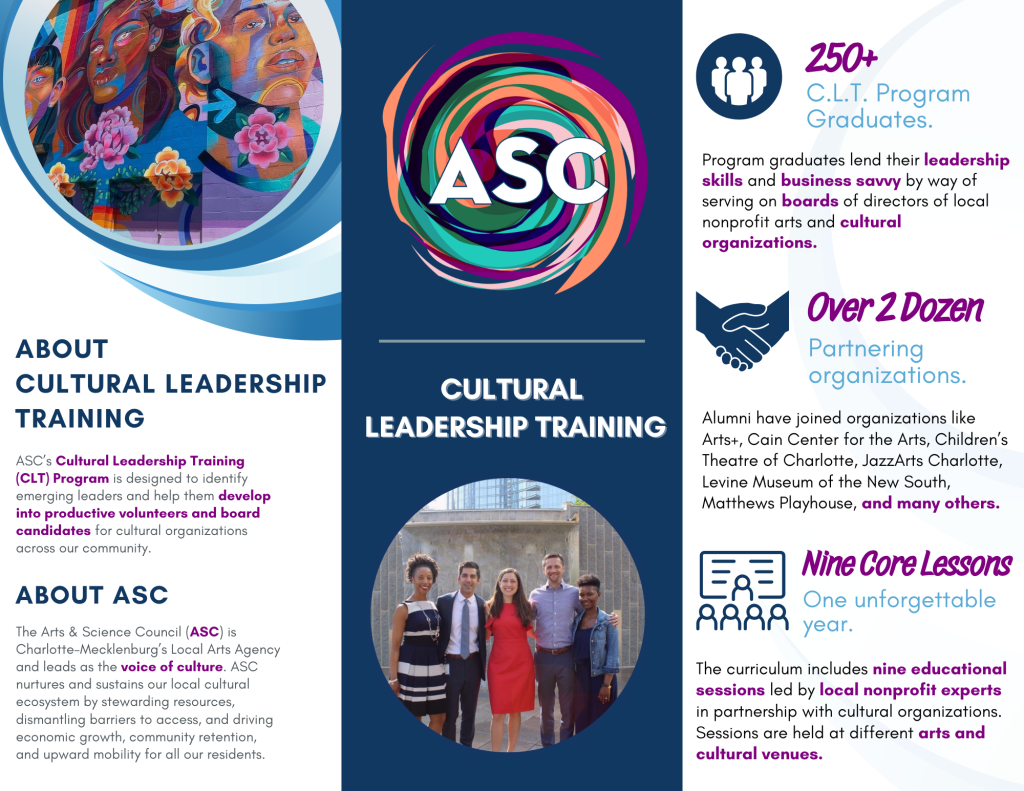 ABOUT CULTURAL LEADERSHIP TRAINING

ASC's Cultural Leadership Training (CLT) Program is designed to identify emerging leaders and help them develop into productive volunteers and board candidates for cultural organizations across our community.

ABOUT ASC

The Arts & Science Council (ASC) is Charlotte-Mecklenburg's Local Arts Agency and leads as the voice of culture. ASC nurtures and sustains our local cultural ecosystem by stewarding resources, dismantling barriers to access, and driving economic growth, community retention, and upward mobility for all our residents.

ASC

CULTURAL LEADERSHIP TRAINING

250+
C.L.T. Program Graduates.

Program graduates lend their leadership skills and business savvy by way of serving on boards of directors of local nonprofit arts and cultural organizations.

Over 2 Dozen
Partnering organizations.

Alumni have joined organizations like Arts+, Cain Center for the Arts, Children's Theatre of Charlotte, JazzArts Charlotte, Levine Museum of the New South, Matthews Playhouse, and many others.

Nine Core Lessons
One unforgettable year.

The curriculum includes nine educational sessions led by local nonprofit experts in partnership with cultural organizations. Sessions are held at different arts and cultural venues.